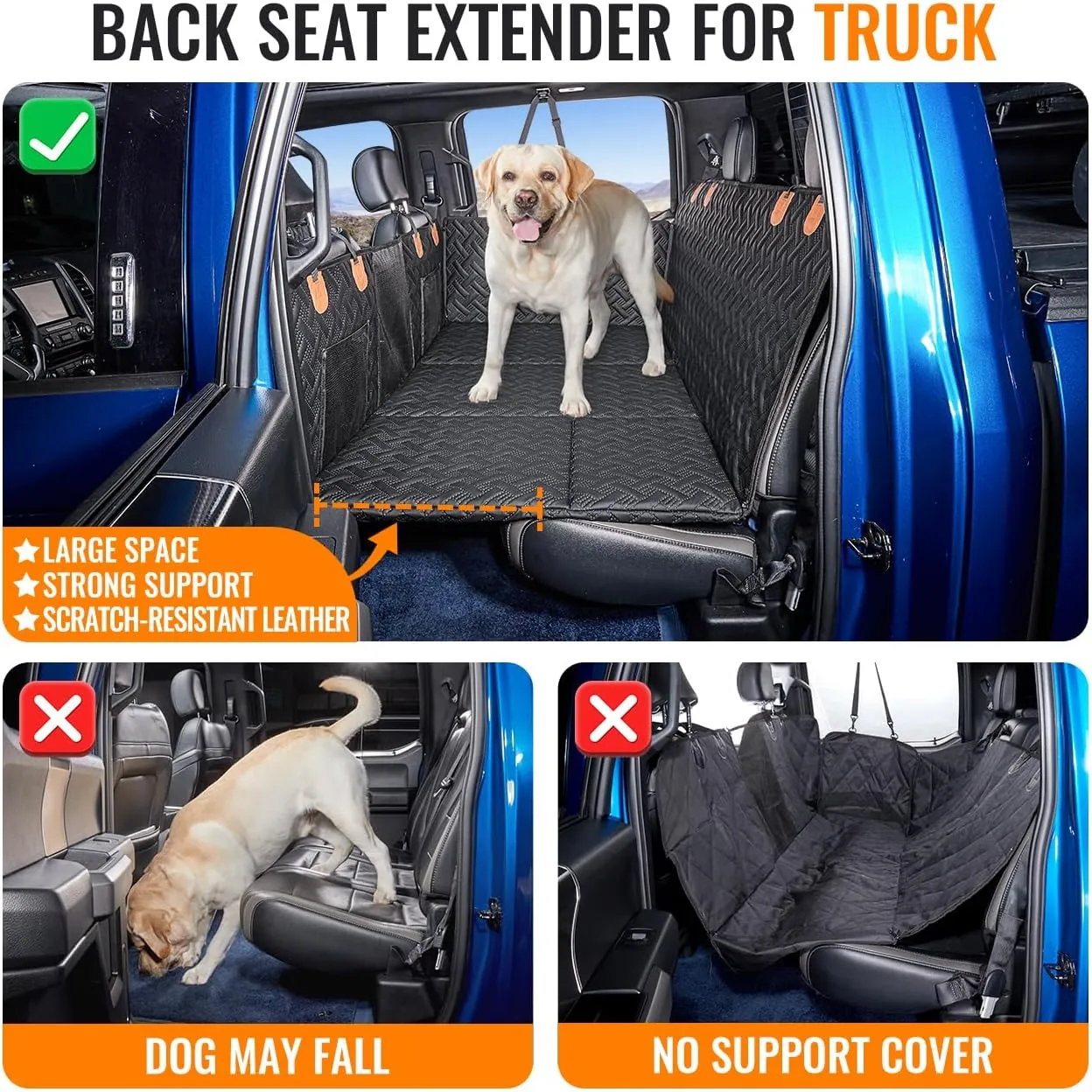 BACK SEAT EXTENDER FOR TRUCK

★LARGE SPACE
★STRONG SUPPORT
★SCRATCH-RESISTANT LEATHER

DOG MAY FALL

NO SUPPORT COVER