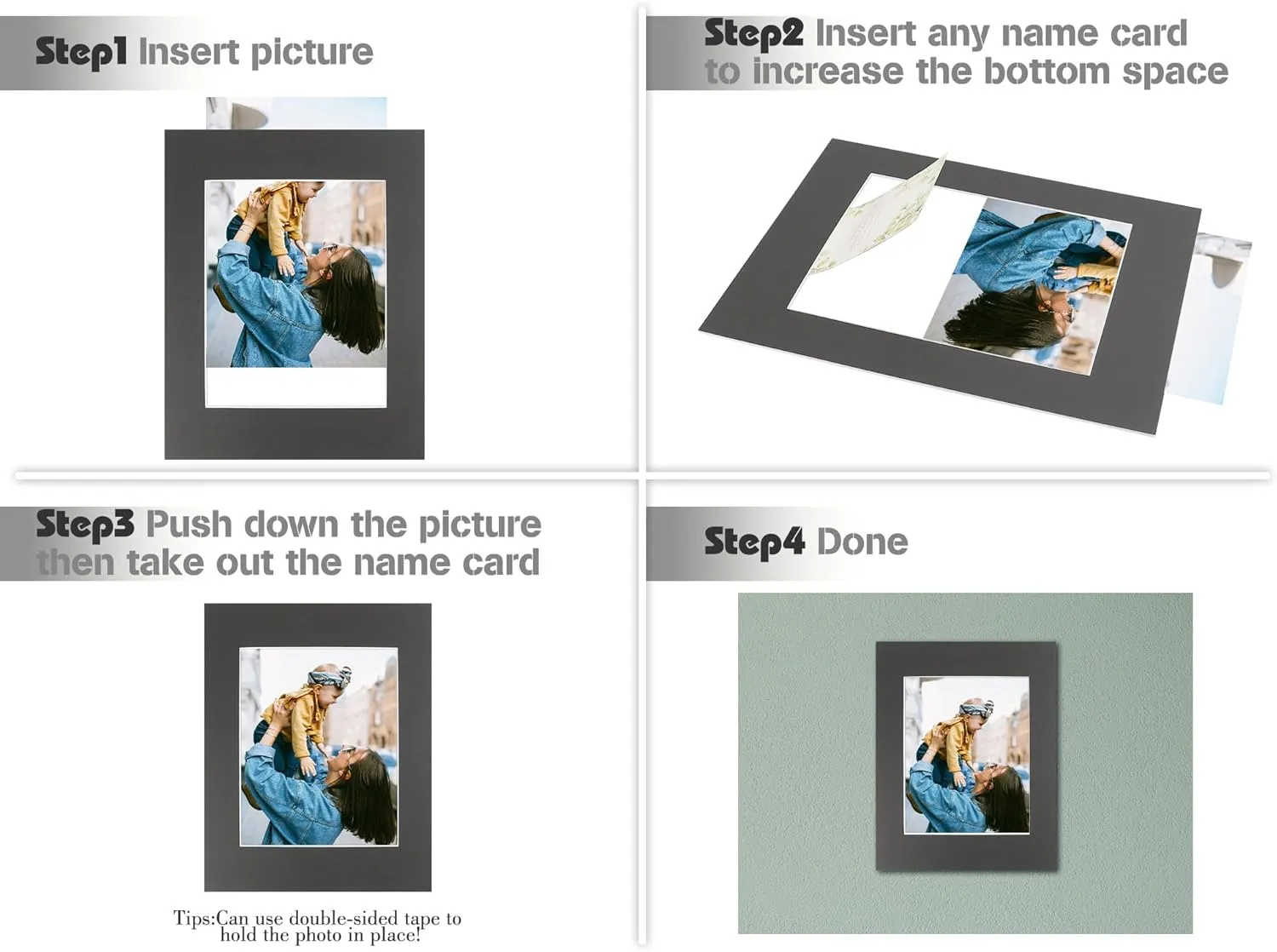 Step1 Insert picture

Step2 Insert any name card to increase the bottom space

Step3 Push down the picture then take out the name card

Tips:Can use double-sided tape to hold the photo in place!

Step4 Done