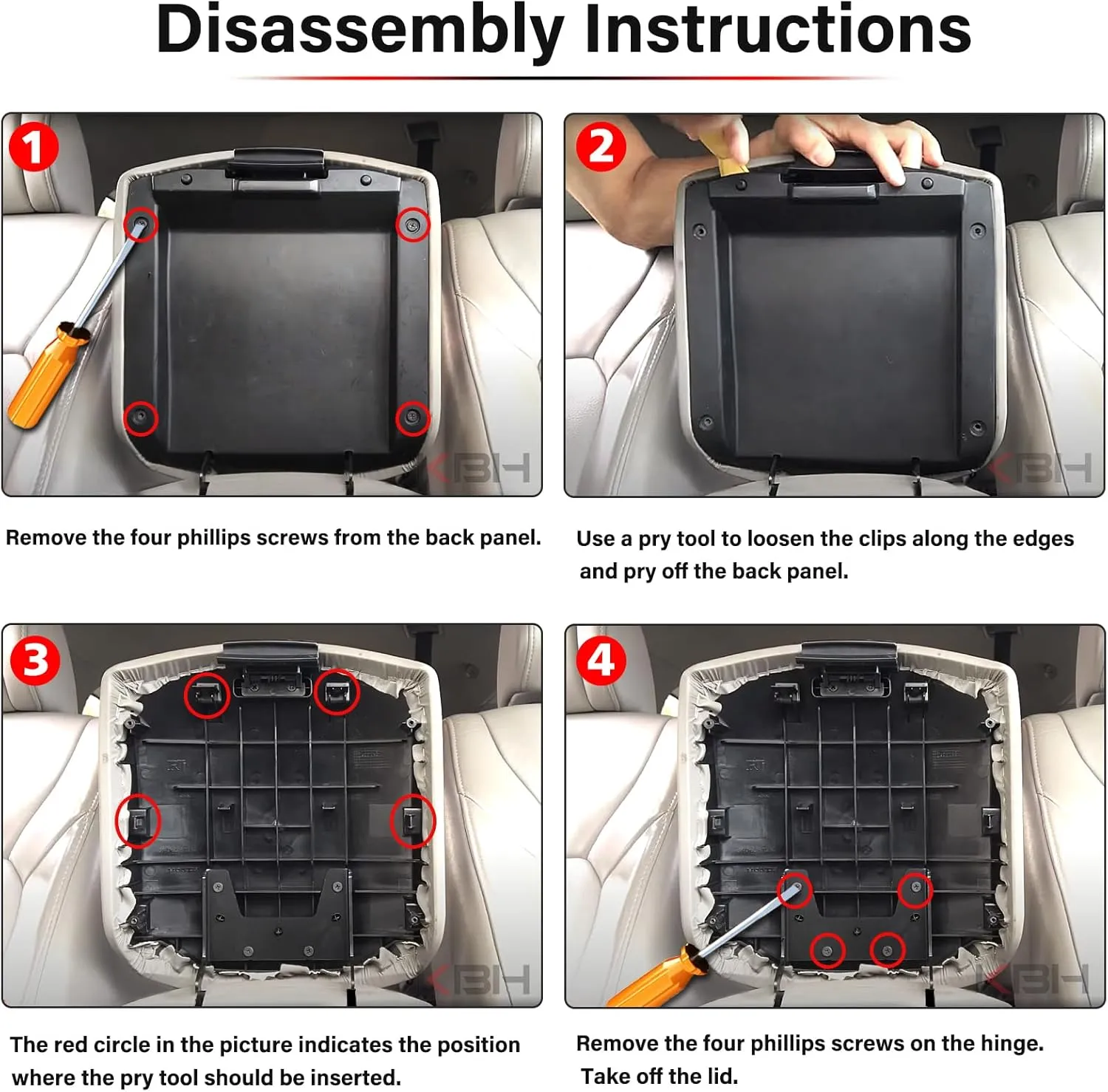 Disassembly Instructions

1

KBH

Remove the four phillips screws from the back panel.

2

KBH

Use a pry tool to loosen the clips along the edges and pry off the back panel.

3

KBH

The red circle in the picture indicates the position where the pry tool should be inserted.

4

KBH

Remove the four phillips screws on the hinge. Take off the lid.