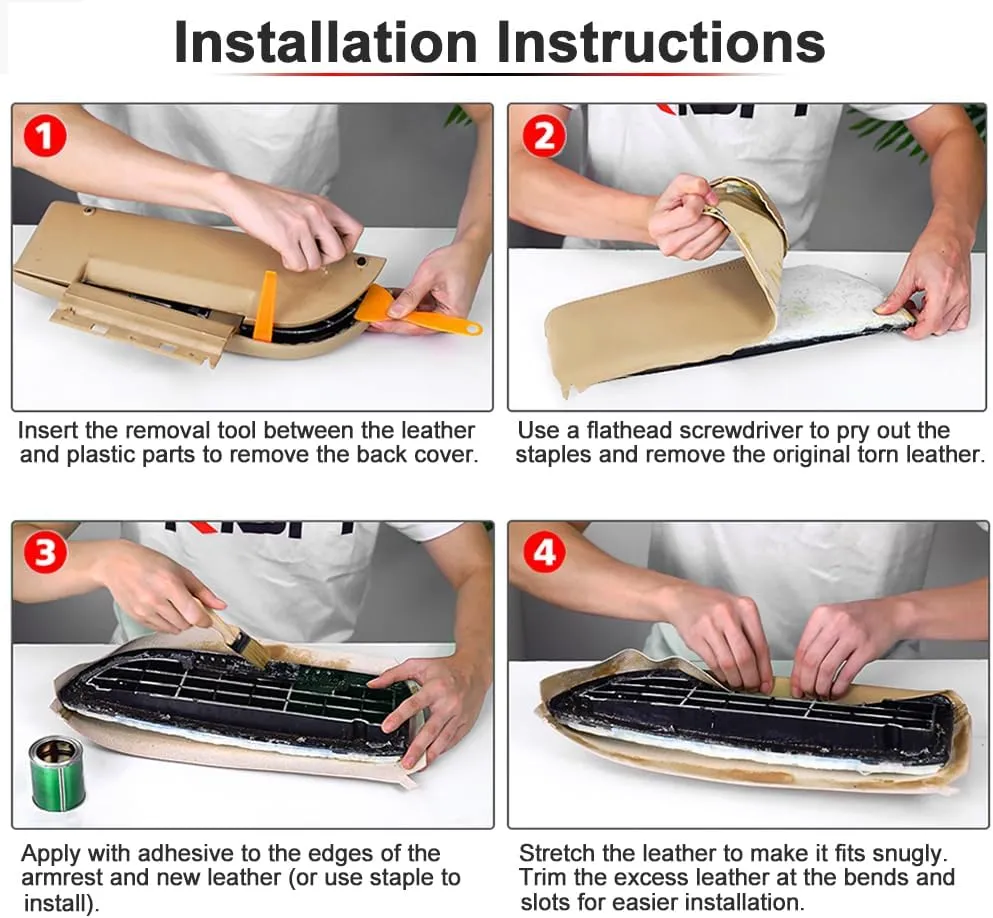 Installation Instructions

1

Insert the removal tool between the leather and plastic parts to remove the back cover.

2

Use a flathead screwdriver to pry out the staples and remove the original torn leather.

3

Apply with adhesive to the edges of the armrest and new leather (or use staple to install).

4

Stretch the leather to make it fits snugly. Trim the excess leather at the bends and slots for easier installation.