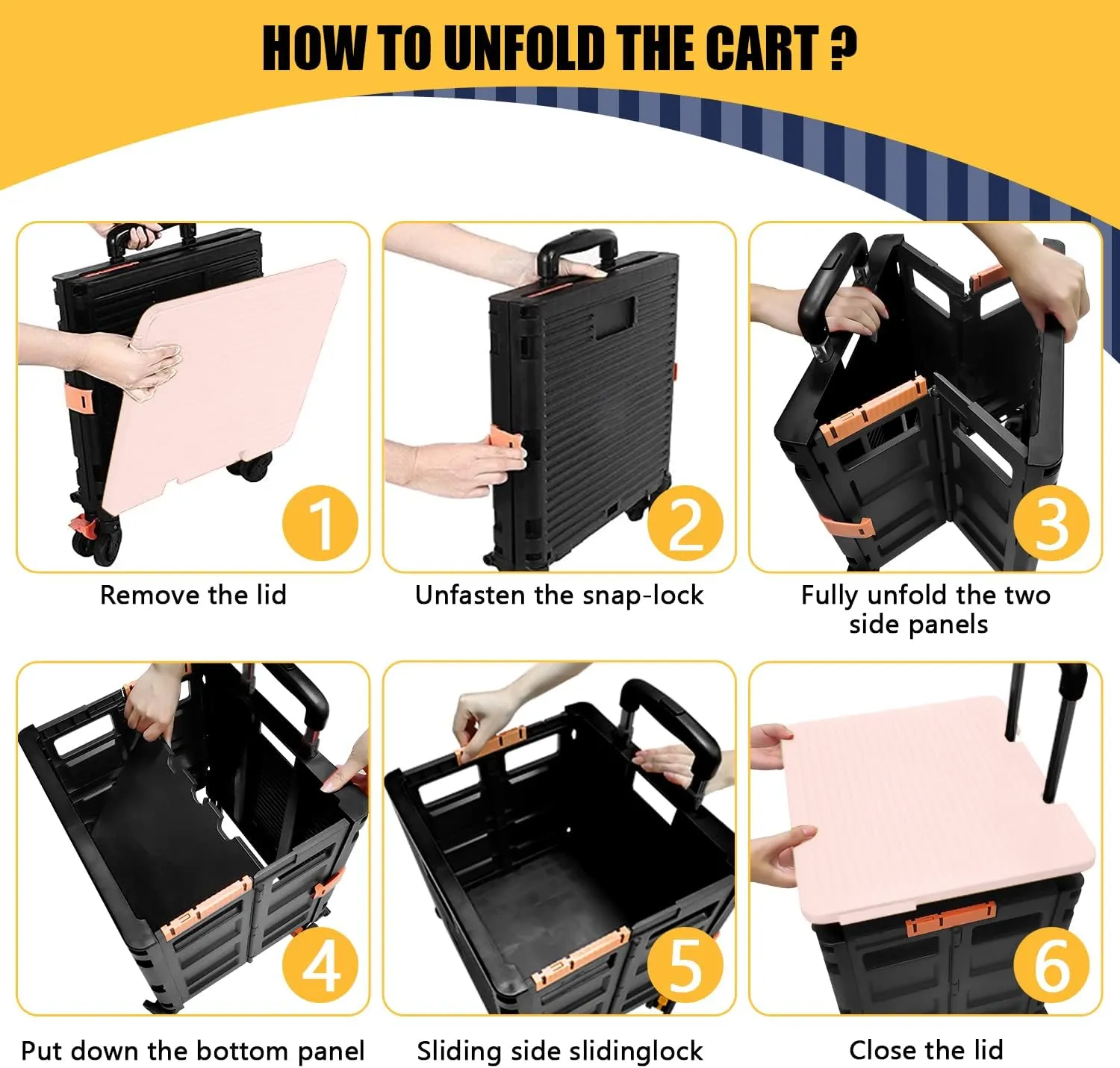 HOW TO UNFOLD THE CART ?

1
Remove the lid

2
Unfasten the snap-lock

3
Fully unfold the two side panels

4
Put down the bottom panel

5
Sliding side slidinglock

6
Close the lid