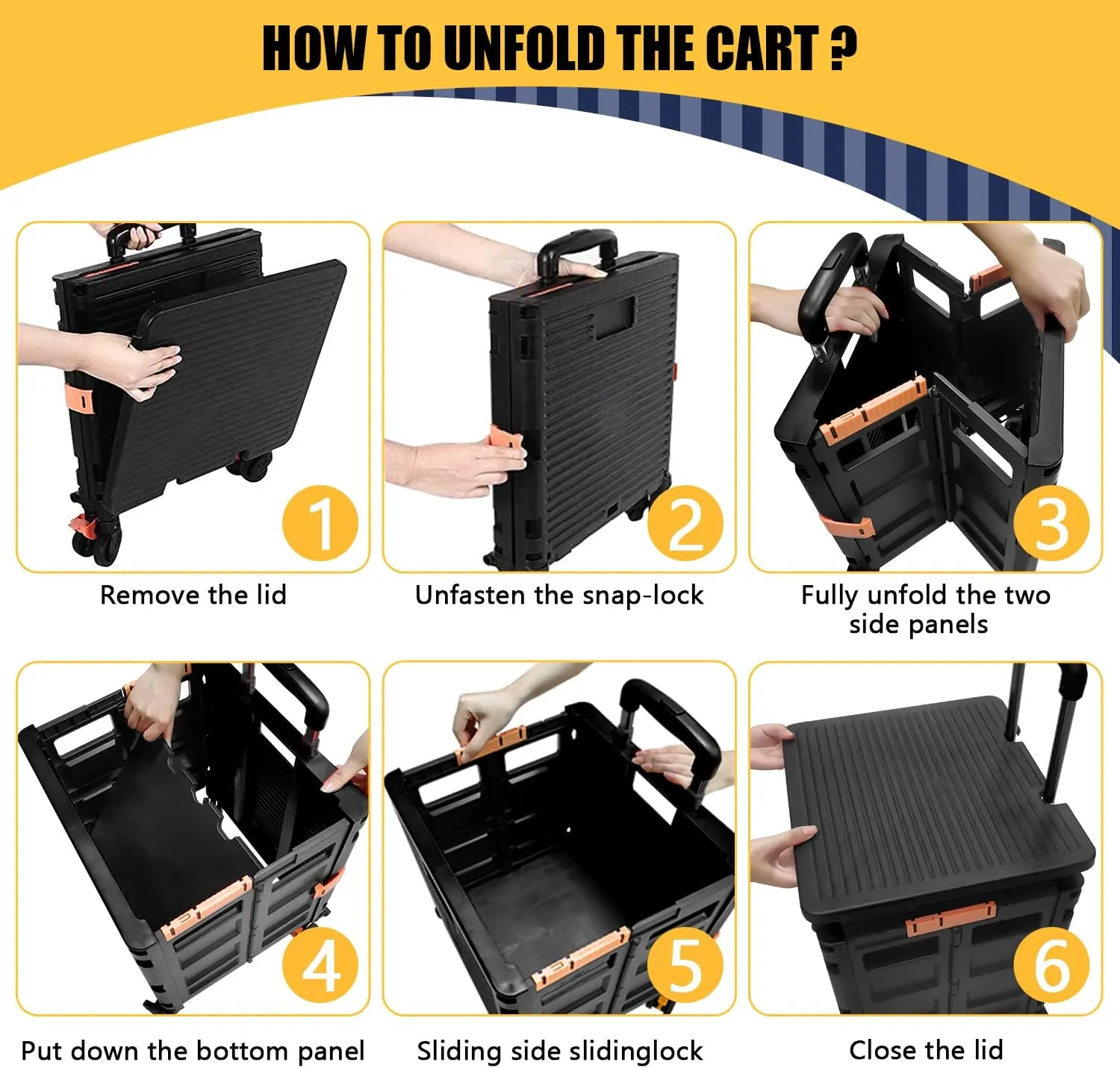 HOW TO UNFOLD THE CART ?

1
Remove the lid

2
Unfasten the snap-lock

3
Fully unfold the two side panels

4
Put down the bottom panel

5
Sliding side slidinglock

6
Close the lid